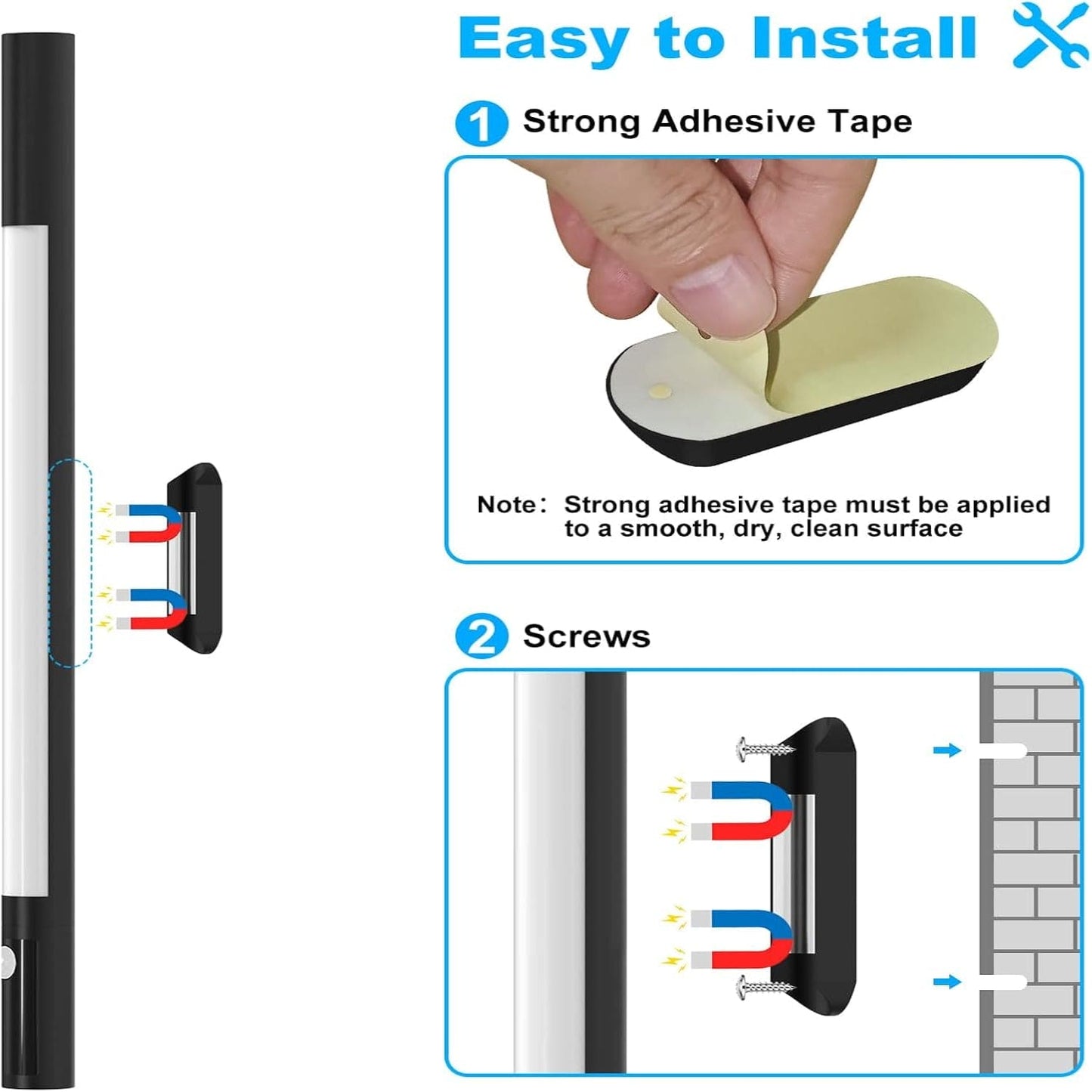 Easy to Install

1 Strong Adhesive Tape

Note: Strong adhesive tape must be applied to a smooth, dry, clean surface

2 Screws